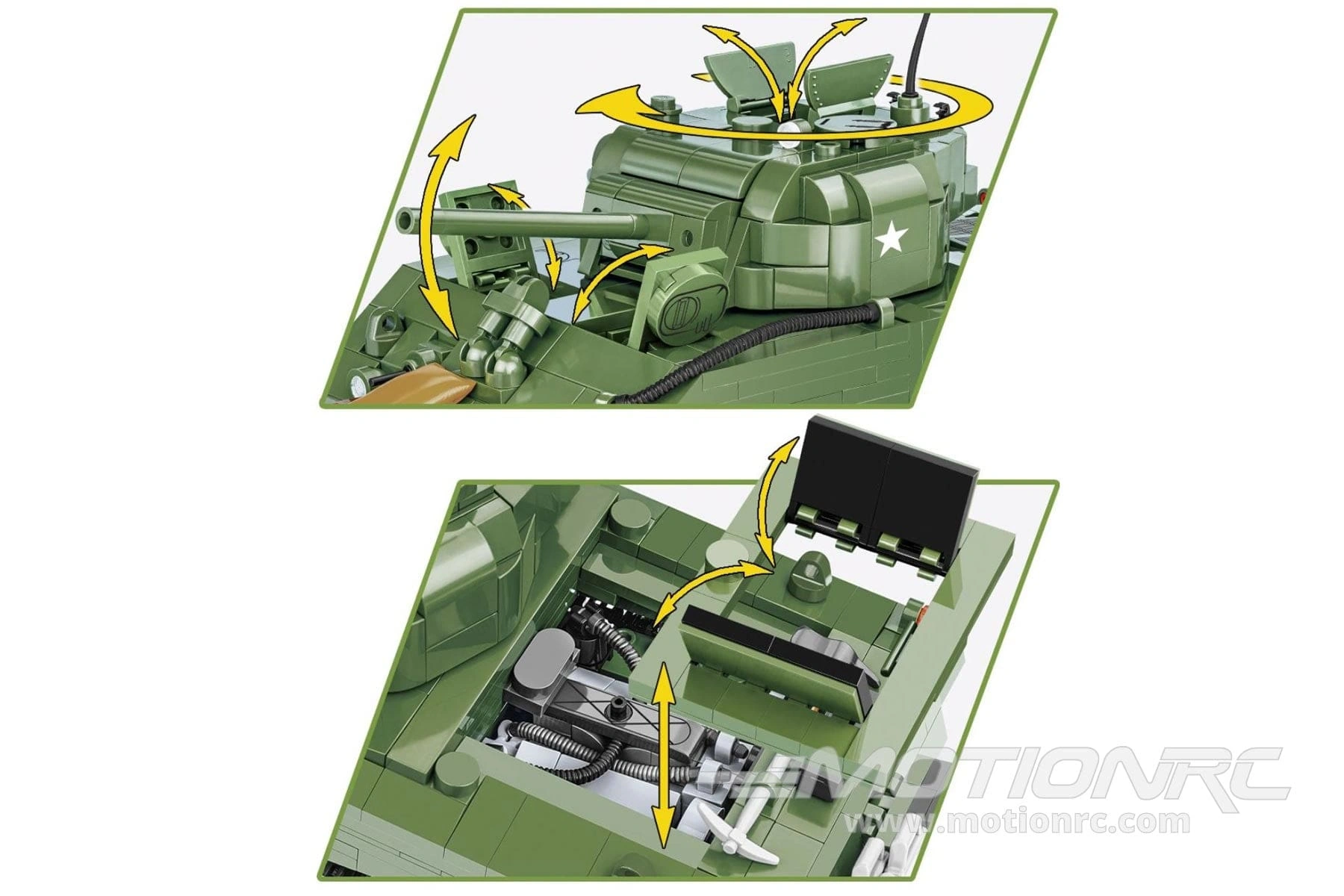 MOTIONRC
www.motionrc.com